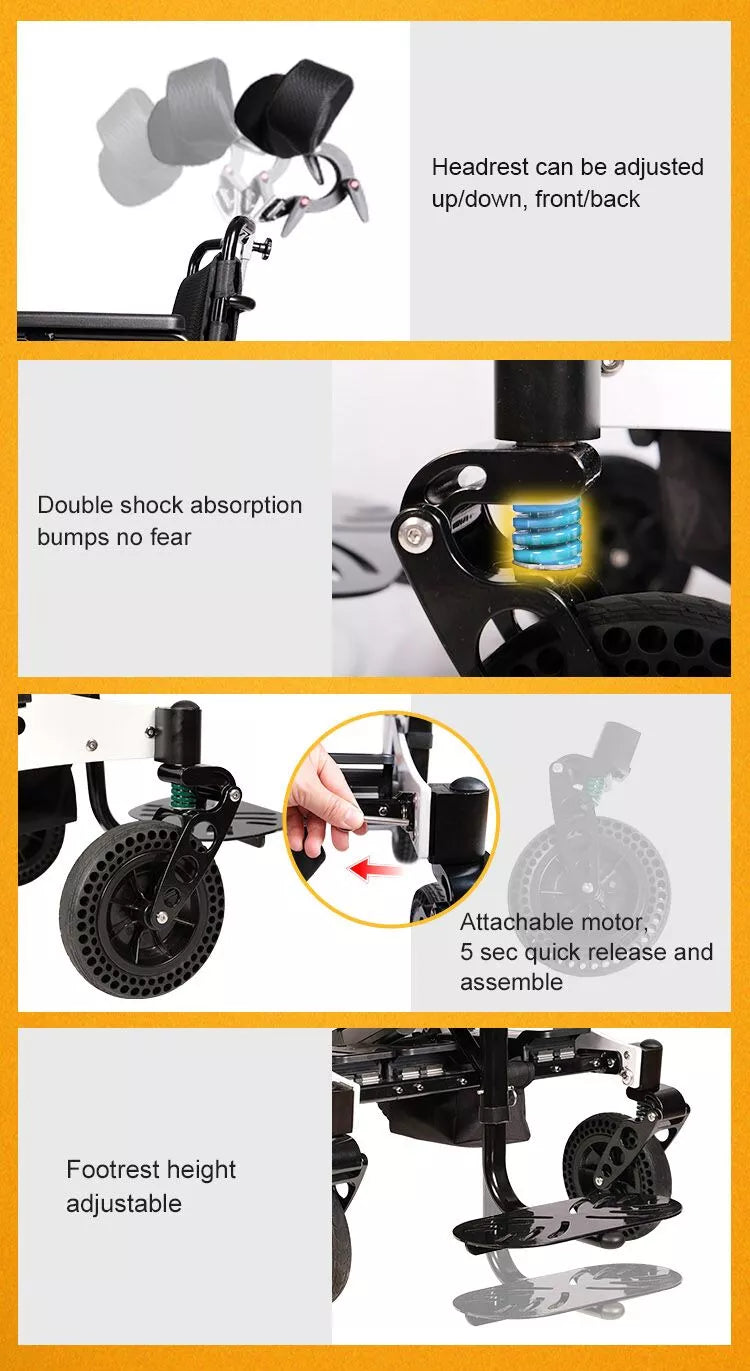 Headrest can be adjusted up/down, front/back

Double shock absorption bumps no fear

Attachable motor, 5 sec quick release and assemble

Footrest height adjustable