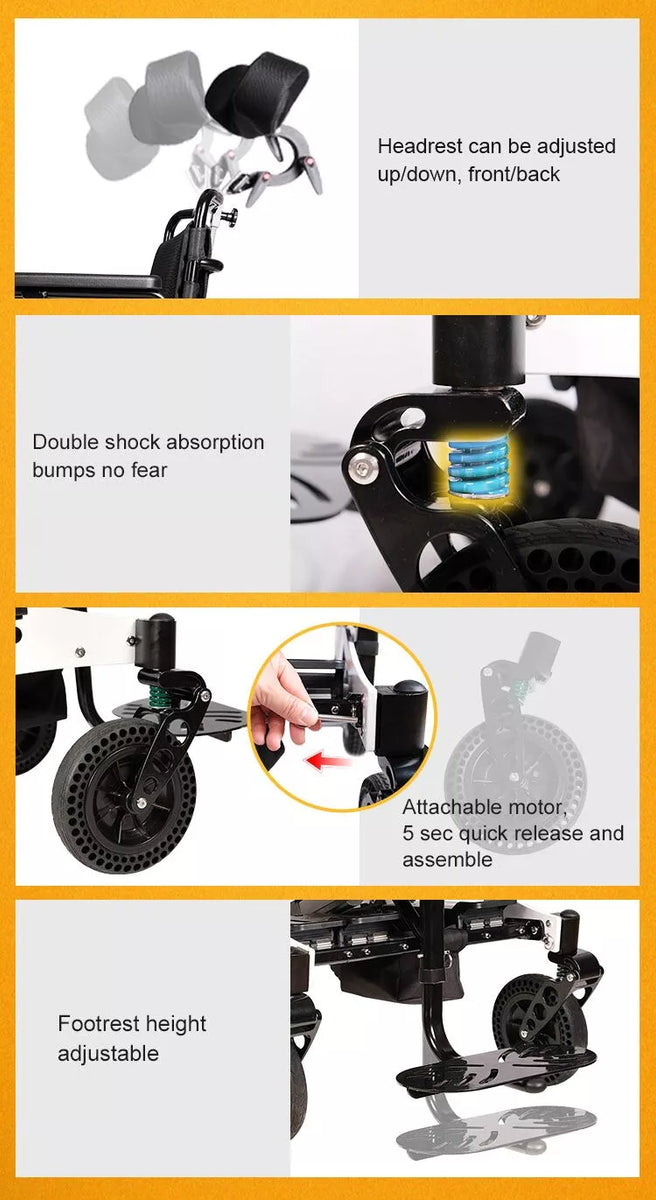 Headrest can be adjusted up/down, front/back

Double shock absorption bumps no fear

Attachable motor, 5 sec quick release and assemble

Footrest height adjustable