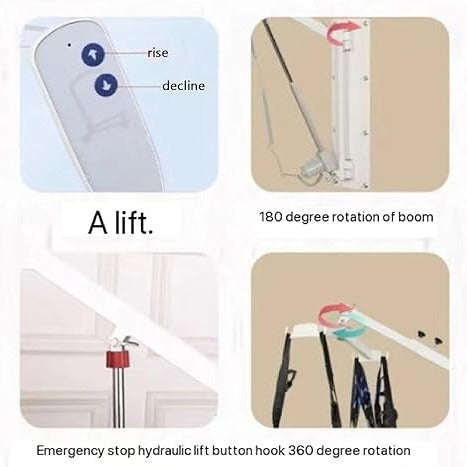 rise

decline

A lift.

180 degree rotation of boom

Emergency stop hydraulic lift button hook 360 degree rotation